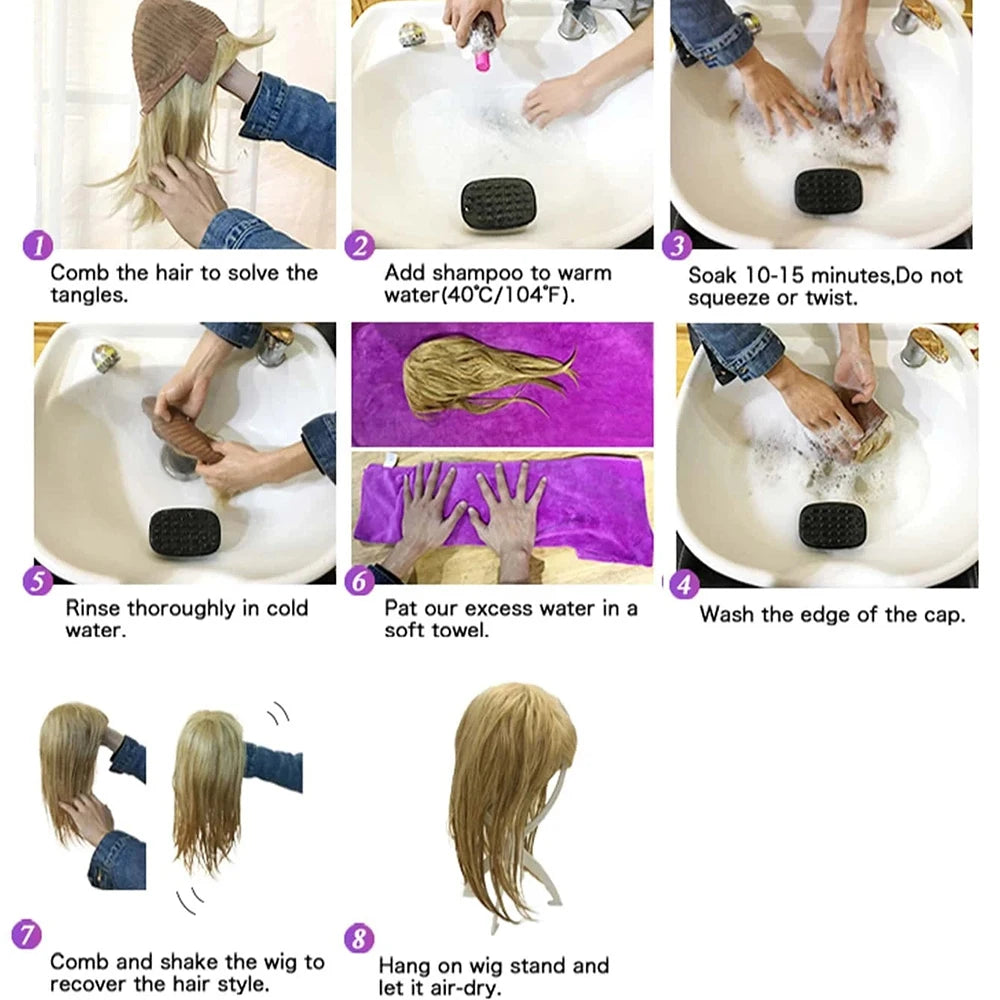 1
Comb the hair to solve the tangles.

2
Add shampoo to warm water(40℃/104°F).

3
Soak 10-15 minutes,Do not squeeze or twist.

5
Rinse thoroughly in cold water.

6
Pat our excess water in a soft towel.

4
Wash the edge of the cap.

7
Comb and shake the wig to recover the hair style.

8
Hang on wig stand and let it air-dry.